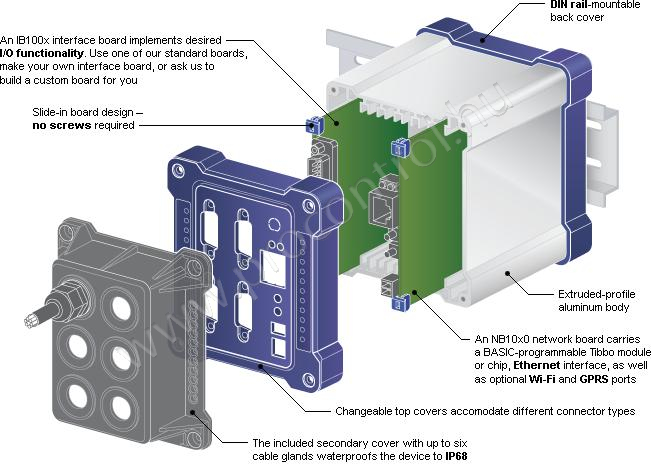 DIN rail-mountable back cover

An IB100x interface board implements desired I/O functionality. Use one of our standard boards, make your own interface board, or ask us to build a custom board for you

Slide-in board design – no screws required

www.procontrol.hu

Extruded-profile aluminum body

An NB10x0 network board carries a BASIC-programmable Tibbo module or chip, Ethernet interface, as well as optional Wi-Fi and GPRS ports

Changeable top covers accomodate different connector types

The included secondary cover with up to six cable glands waterproofs the device to IP68